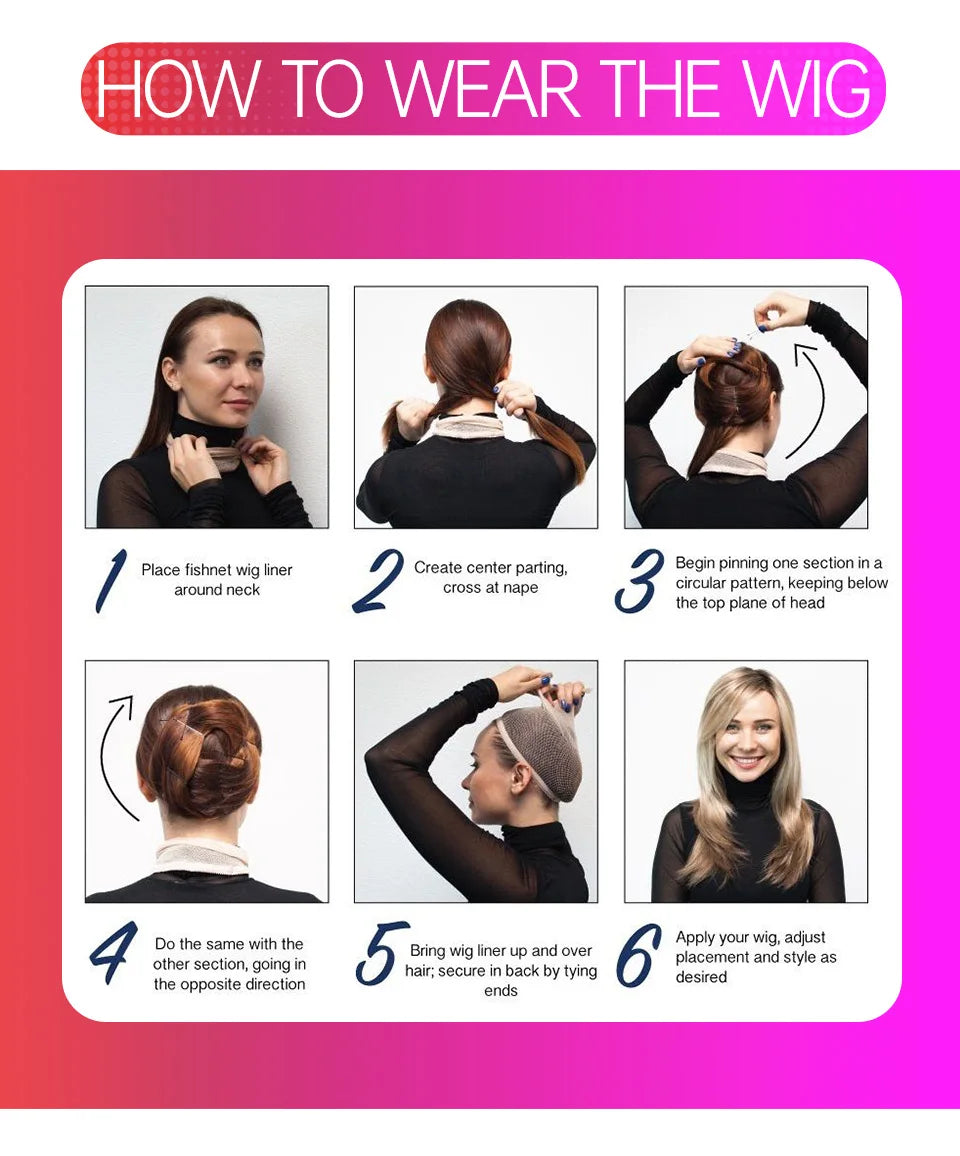 HOW TO WEAR THE WIG

1 Place fishnet wig liner around neck

2 Create center parting, cross at nape

3 Begin pinning one section in a circular pattern, keeping below the top plane of head

4 Do the same with the other section, going in the opposite direction

5 Bring wig liner up and over hair; secure in back by tying ends

6 Apply your wig, adjust placement and style as desired