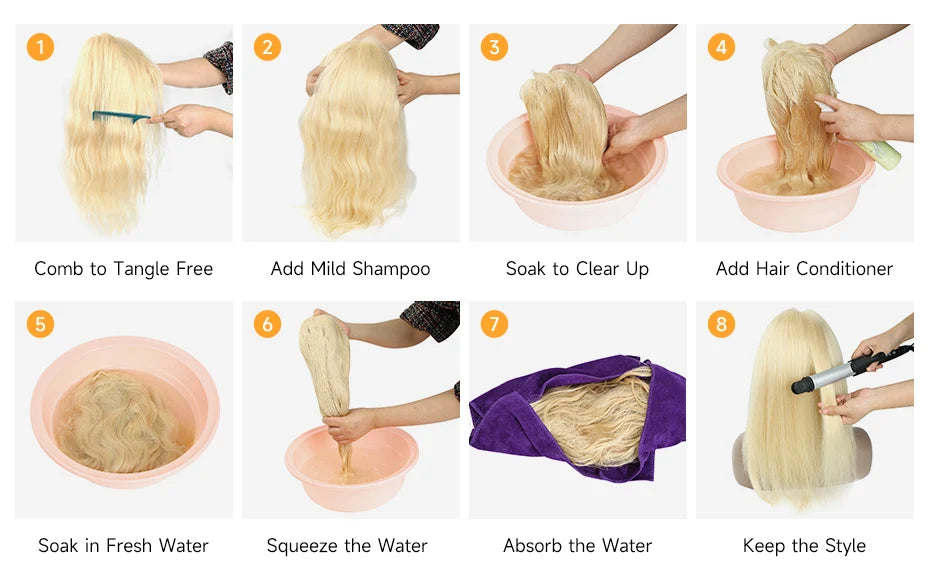 1
Comb to Tangle Free

2
Add Mild Shampoo

3
Soak to Clear Up

4
Add Hair Conditioner

5
Soak in Fresh Water

6
Squeeze the Water

7
Absorb the Water

8
Keep the Style