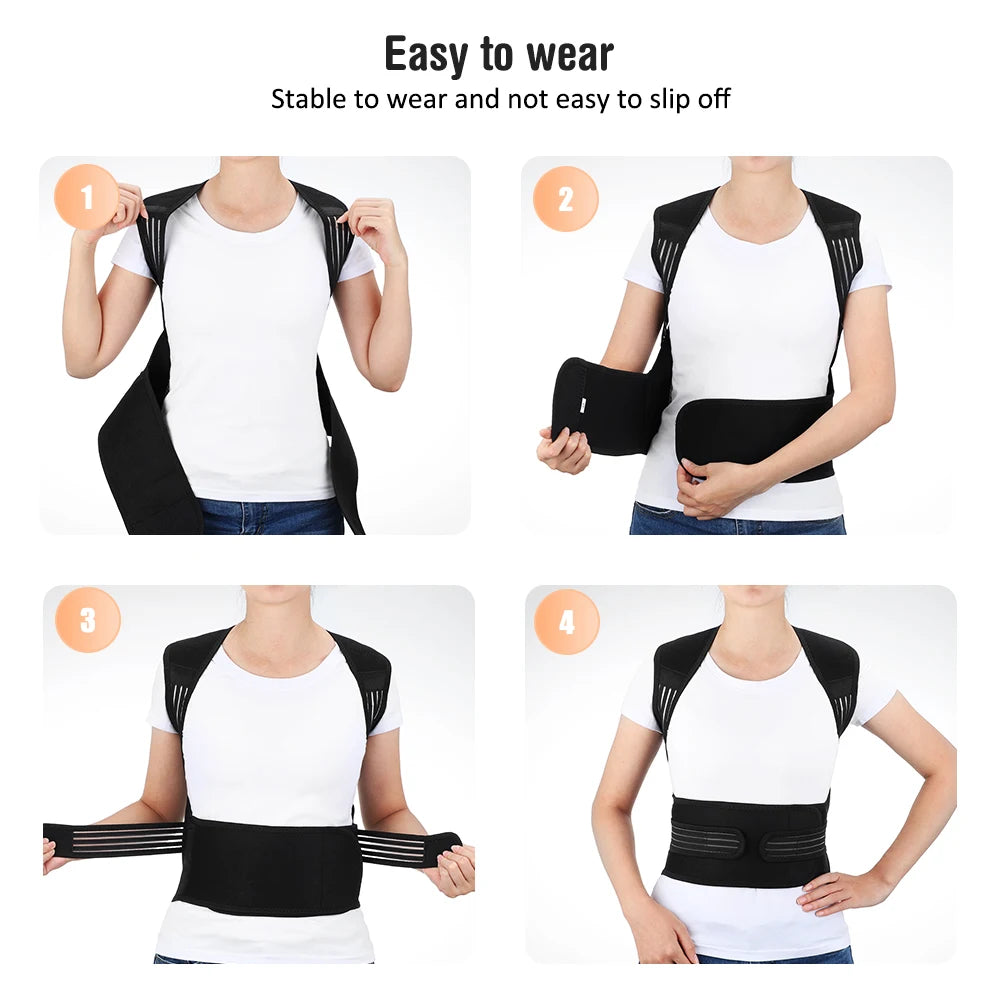 Easy to wear
Stable to wear and not easy to slip off

1

2

3

4