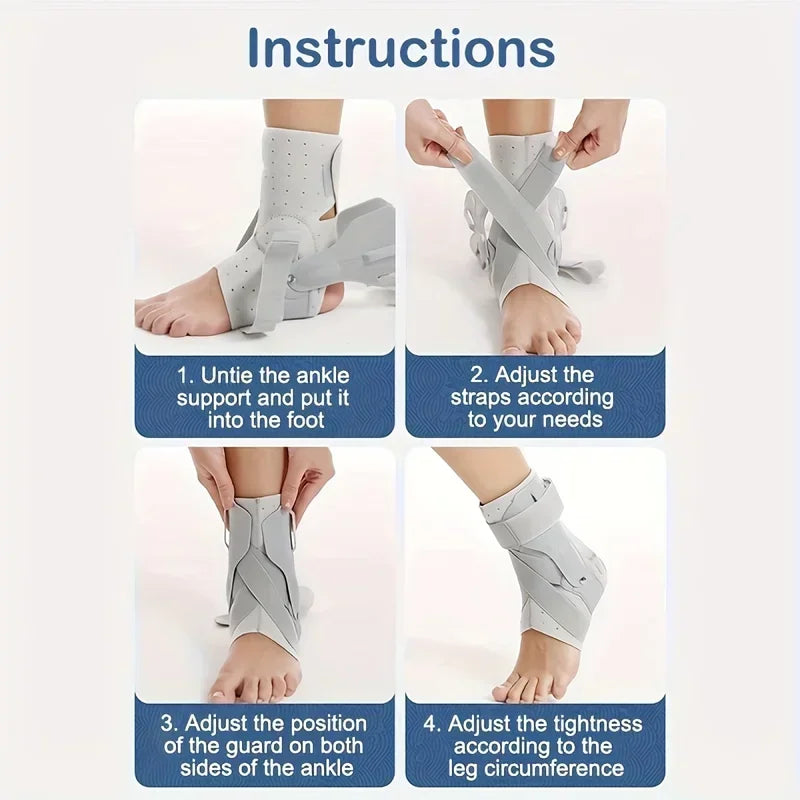 Instructions

1. Untie the ankle support and put it into the foot

2. Adjust the straps according to your needs

3. Adjust the position of the guard on both sides of the ankle

4. Adjust the tightness according to the leg circumference